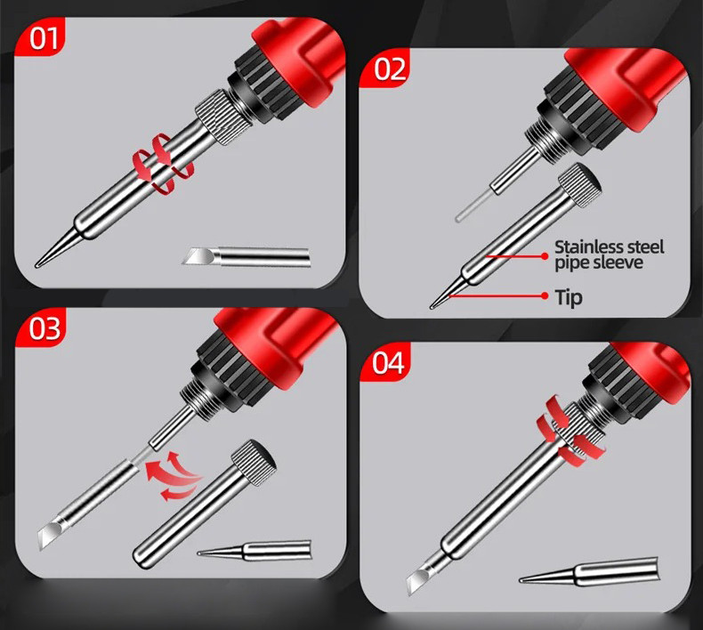 01

02

Stainless steel pipe sleeve

Tip

03

04