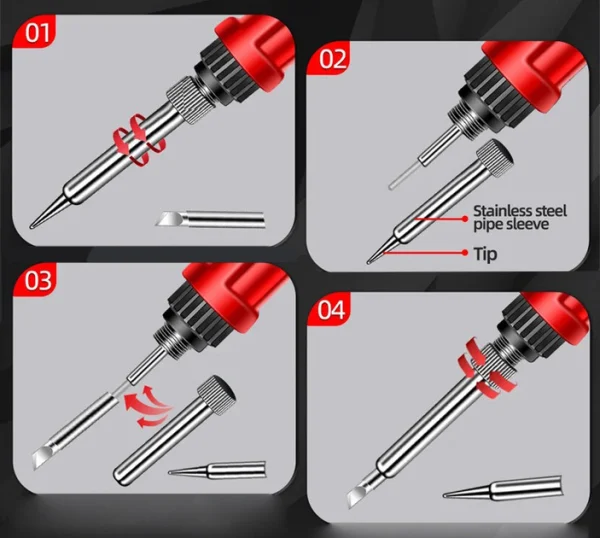 01

02

Stainless steel pipe sleeve

Tip

03

04